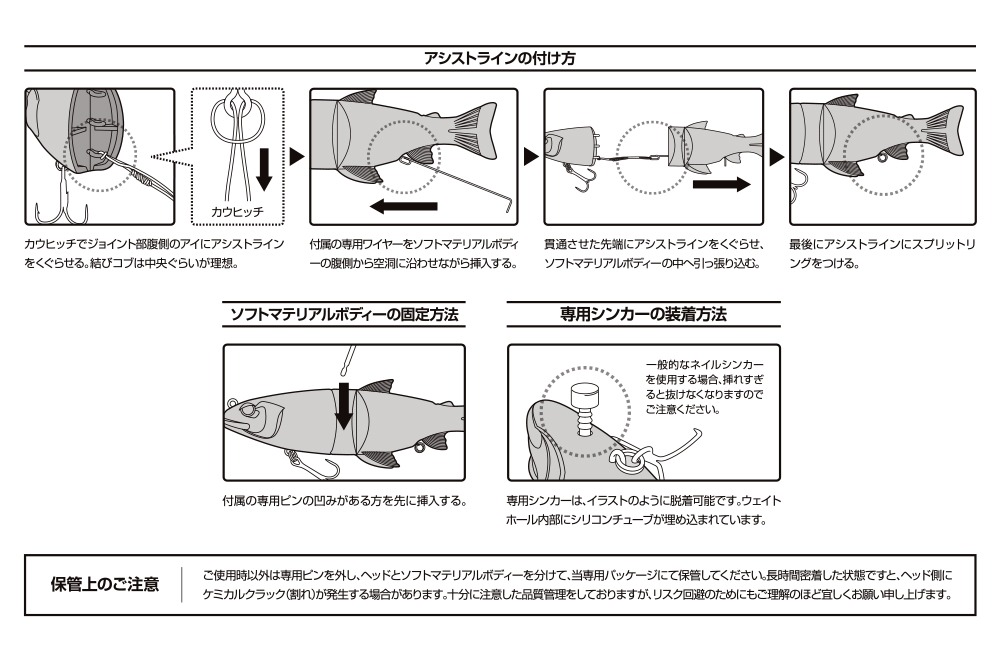 アシストラインの付け方

カウヒッチ

カウヒッチでジョイント部腹側のアイにアシストラインをくぐらせる。結びコブは中央ぐらいが理想。

付属の専用ワイヤーをソフトマテリアルボディーの腹側から空洞に沿わせながら挿入する。

貫通させた先端にアシストラインをくぐらせ、ソフトマテリアルボディーの中へ引っ張り込む。

最後にアシストラインにスプリットリングをつける。

ソフトマテリアルボディーの固定方法

付属の専用ピンの凹みがある方を先に挿入する。

専用シンカーの装着方法

一般的なネイルシンカーを使用する場合、挿れすぎると抜けなくなりますのでご注意ください。

専用シンカーは、イラストのように脱着可能です。ウェイトホール内部にシリコンチューブが埋め込まれています。

保管上のご注意

ご使用時以外は専用ピンを外し、ヘッドとソフトマテリアルボディーを分けて、当専用パッケージにて保管してください。長時間密着した状態ですと、ヘッド側にケミカルクラック（割れ）が発生する場合があります。十分に注意した品質管理をしておりますが、リスク回避のためにもご理解のほど宜しくお願い申し上げます。